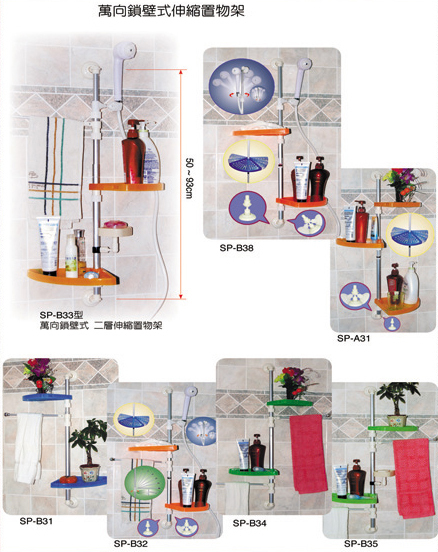 萬向鎖壁式伸縮置物架

50 ~ 93cm

SP-B33型
萬向鎖壁式 二層伸縮置物架

SP-B38

SP-A31

SP-B31

SP-B32

SP-B34

SP-B35