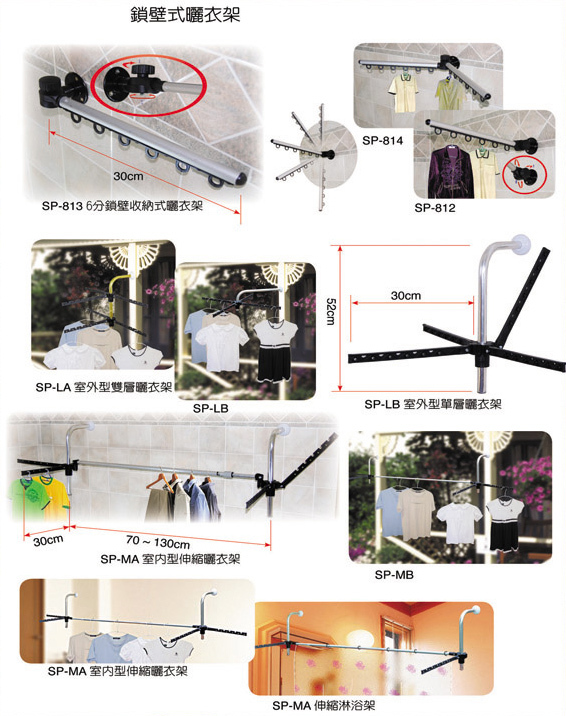 鎖壁式曬衣架

30cm

SP-813 6分鎖壁收納式曬衣架

SP-814

SP-812

SP-LA 室外型雙層曬衣架

SP-LB

52cm

30cm

SP-LB 室外型單層曬衣架

30cm

70 ~ 130cm

SP-MA 室內型伸縮曬衣架

SP-MB

SP-MA 室內型伸縮曬衣架

SP-MA 伸縮淋浴架