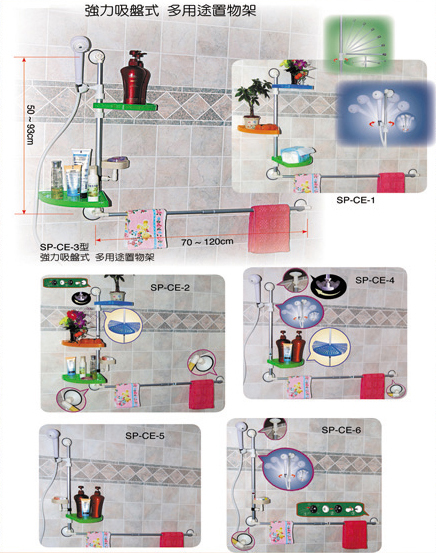 強力吸盤式 多用途置物架

50 ~ 93cm

SP-CE-1

70 ~ 120cm

SP-CE-3型
強力吸盤式 多用途置物架

SP-CE-2

SP-CE-4

SP-CE-5

SP-CE-6