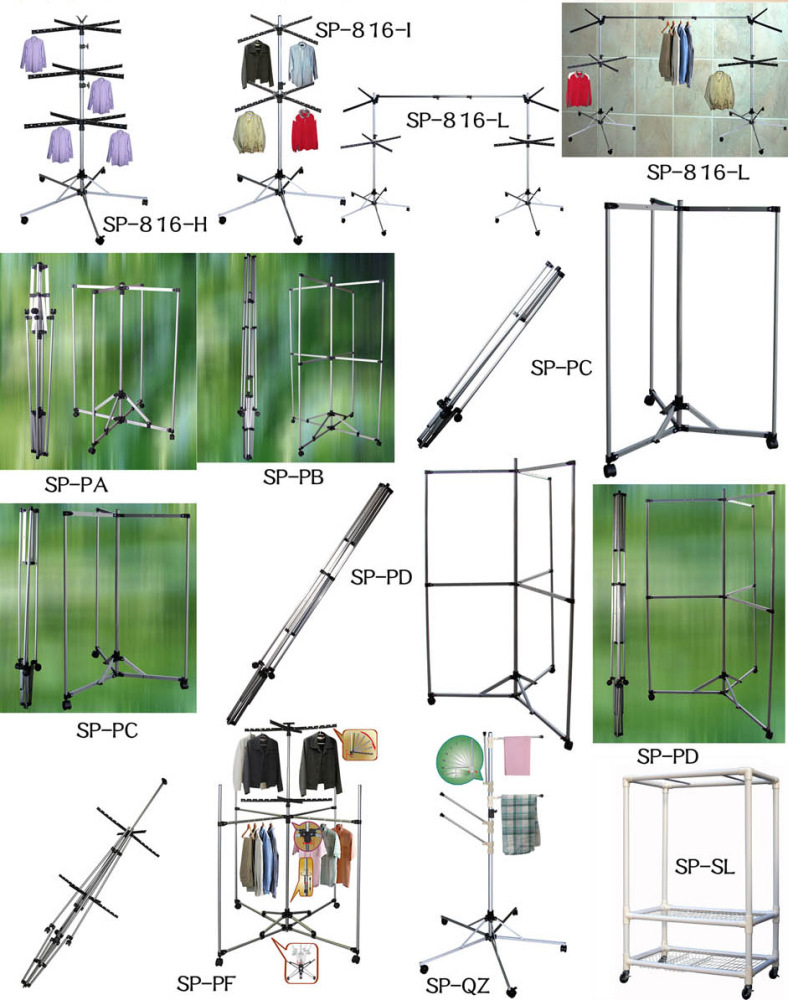 SP-816-I

SP-816-L

SP-816-L

SP-816-H

SP-PC

SP-PA

SP-PB

SP-PD

SP-PC

SP-PD

SP-SL

SP-PF

SP-QZ