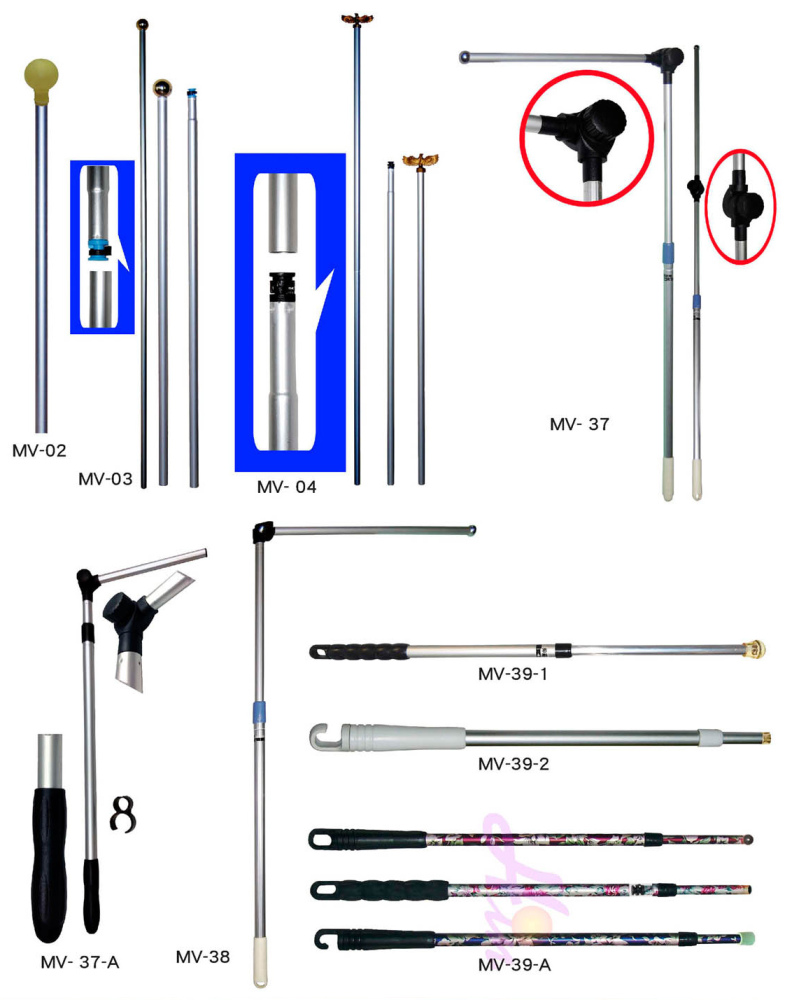 MV-02

MV-03

MV- 04

MV- 37

MV- 37-A

MV-38

MV-39-1

MV-39-2

MV-39-A