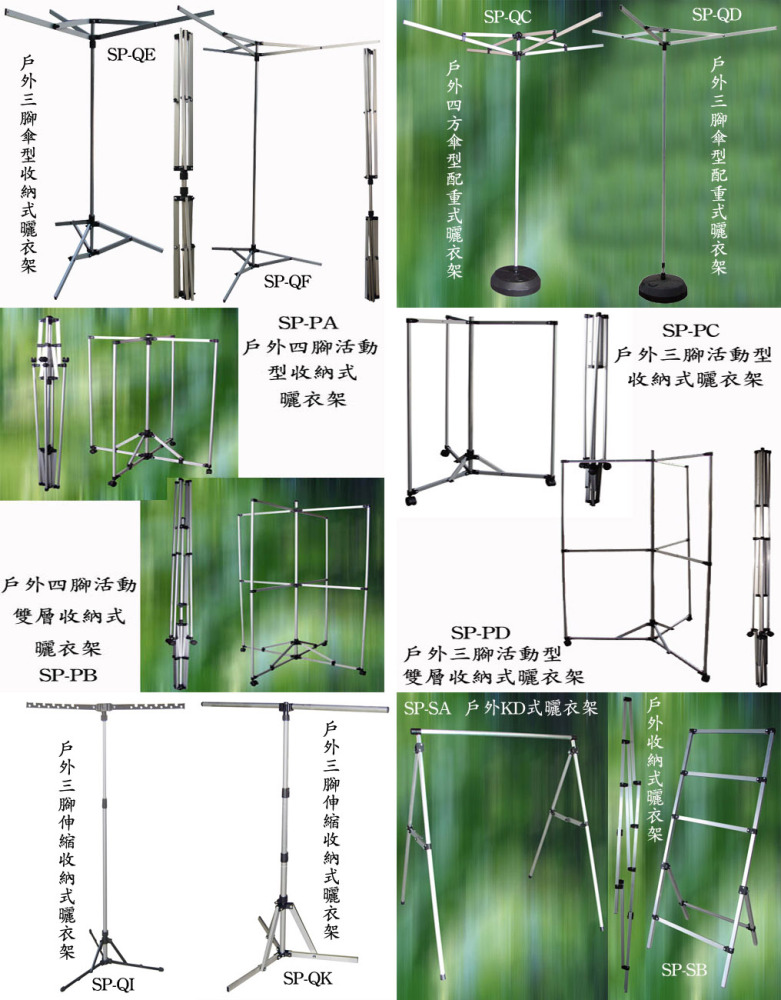 戶外三腳傘型收納式曬衣架
SP-QE
SP-QF

SP-QC
戶外四方傘型配重式曬衣架
SP-QD
戶外三腳傘型配重式曬衣架

SP-PA
戶外四腳活動型收納式曬衣架

SP-PC
戶外三腳活動型收納式曬衣架

戶外四腳活動雙層收納式曬衣架
SP-PB

SP-PD
戶外三腳活動型雙層收納式曬衣架

戶外三腳伸縮收納式曬衣架
SP-QI

戶外三腳伸縮收納式曬衣架
SP-QK

SP-SA 戶外KD式曬衣架

戶外收納式曬衣架
SP-SB