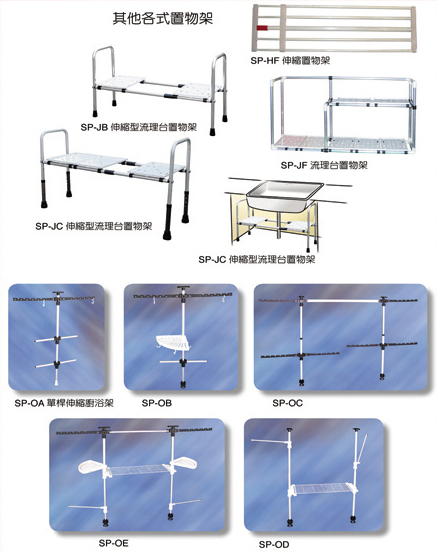 其他各式置物架

SP-HF 伸縮置物架

SP-JB 伸縮型流理台置物架

SP-JF 流理台置物架

SP-JC 伸縮型流理台置物架

SP-JC 伸縮型流理台置物架

SP-OA 單桿伸縮廚浴架

SP-OB

SP-OC

SP-OE

SP-OD