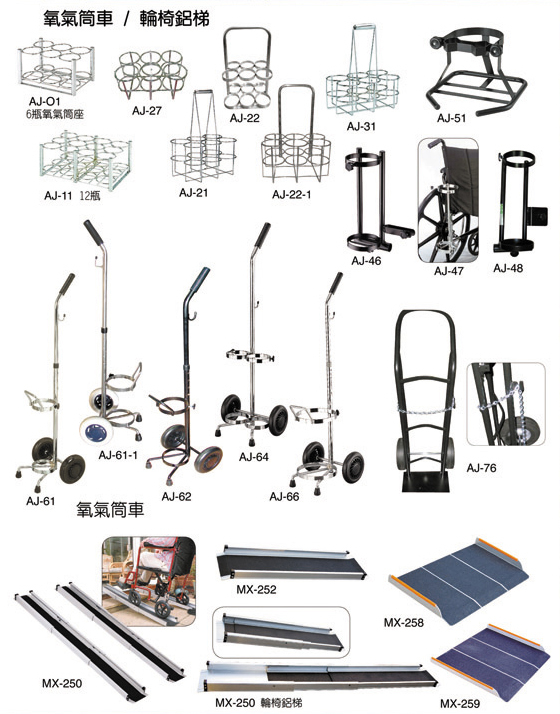 氧氣筒車 / 輪椅鋁梯

AJ-O1
6瓶氧氣筒座

AJ-27

AJ-22

AJ-31

AJ-51

AJ-11 12瓶

AJ-21

AJ-22-1

AJ-46

AJ-47

AJ-48

AJ-61-1

AJ-64

AJ-76

AJ-61

AJ-62

AJ-66

氧氣筒車

MX-252

MX-258

MX-250

MX-250 輪椅鋁梯

MX-259