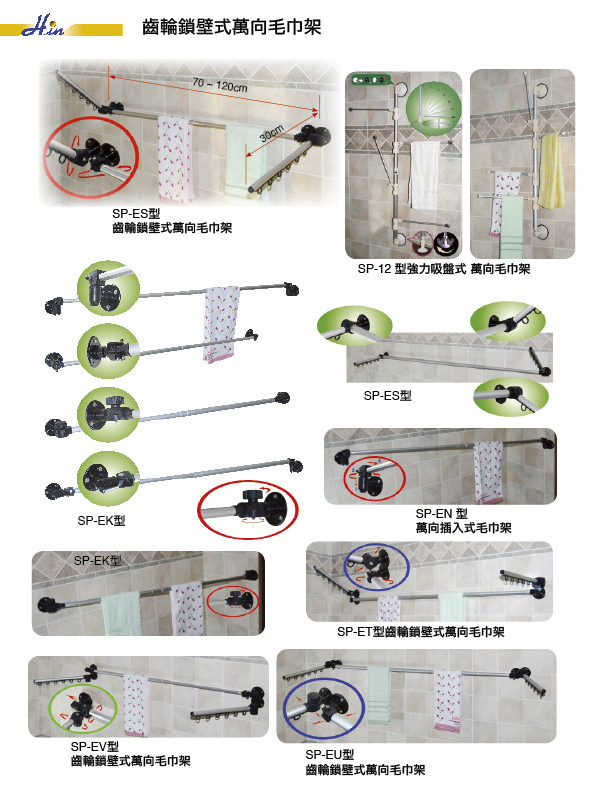 Hin

齒輪鎖壁式萬向毛巾架

70 ~ 120cm

30cm

SP-ES型
齒輪鎖壁式萬向毛巾架

SP-12 型強力吸盤式 萬向毛巾架

SP-ES型

SP-EK型

SP-EN 型
萬向插入式毛巾架

SP-EK型

SP-ET型齒輪鎖壁式萬向毛巾架

SP-EV型
齒輪鎖壁式萬向毛巾架

SP-EU型
齒輪鎖壁式萬向毛巾架