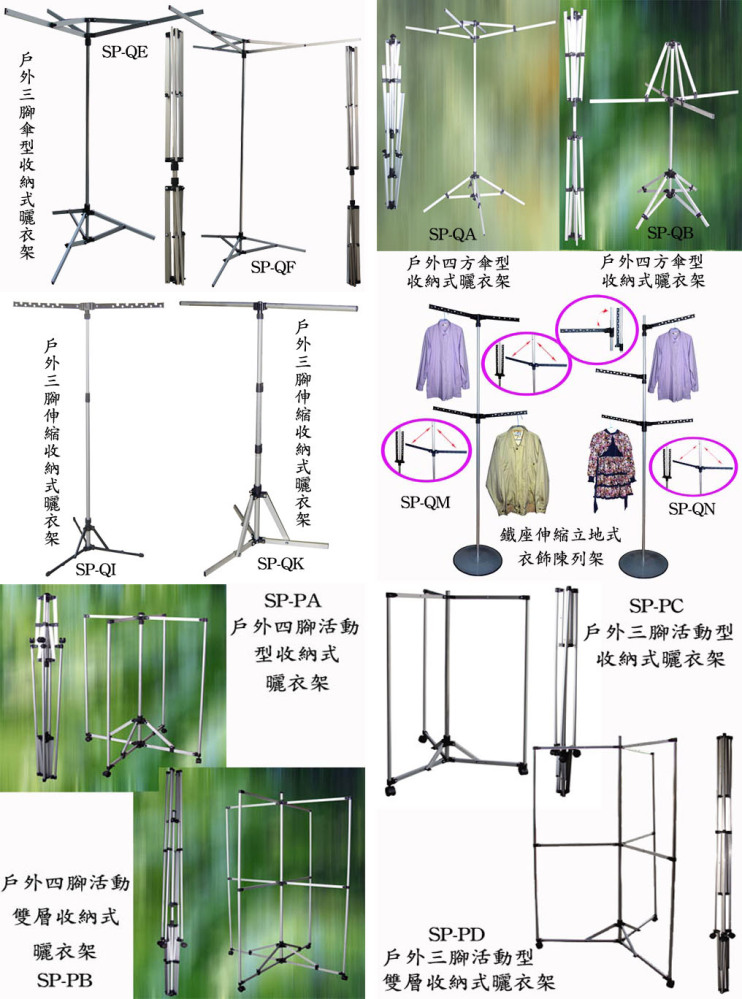 SP-QE

戶外三腳傘型收納式曬衣架

SP-QF

SP-QA

SP-QB

戶外四方傘型收納式曬衣架

戶外四方傘型收納式曬衣架

戶外三腳伸縮收納式曬衣架

戶外三腳伸縮收納式曬衣架

SP-QI

SP-QK

SP-QM

SP-QN

鐵座伸縮立地式衣飾陳列架

SP-PA
戶外四腳活動型收納式曬衣架

SP-PC
戶外三腳活動型收納式曬衣架

戶外四腳活動雙層收納式曬衣架
SP-PB

SP-PD
戶外三腳活動型雙層收納式曬衣架